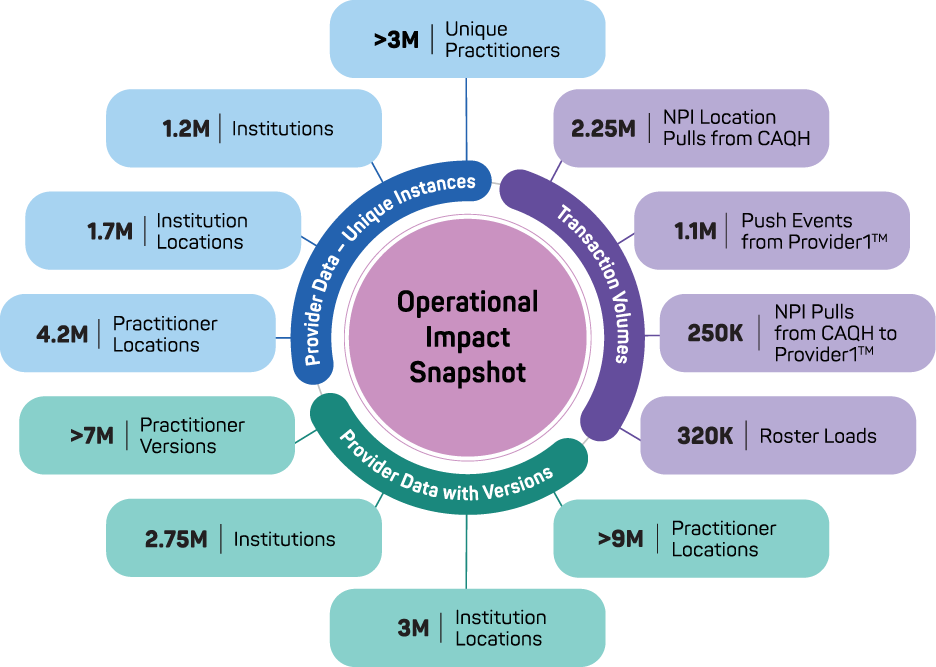 Operational Impact Snapshot

Provider Data – Unique Instances

>3M | Unique Practitioners

1.2M | Institutions

1.7M | Institution Locations

4.2M | Practitioner Locations

Transaction Volumes

2.25M | NPI Location Pulls from CAQH

1.1M | Push Events from Provider1™

250K | NPI Pulls from CAQH to Provider1™

320K | Roster Loads

Provider Data with Versions

>7M | Practitioner Versions

2.75M | Institutions

3M | Institution Locations

>9M | Practitioner Locations