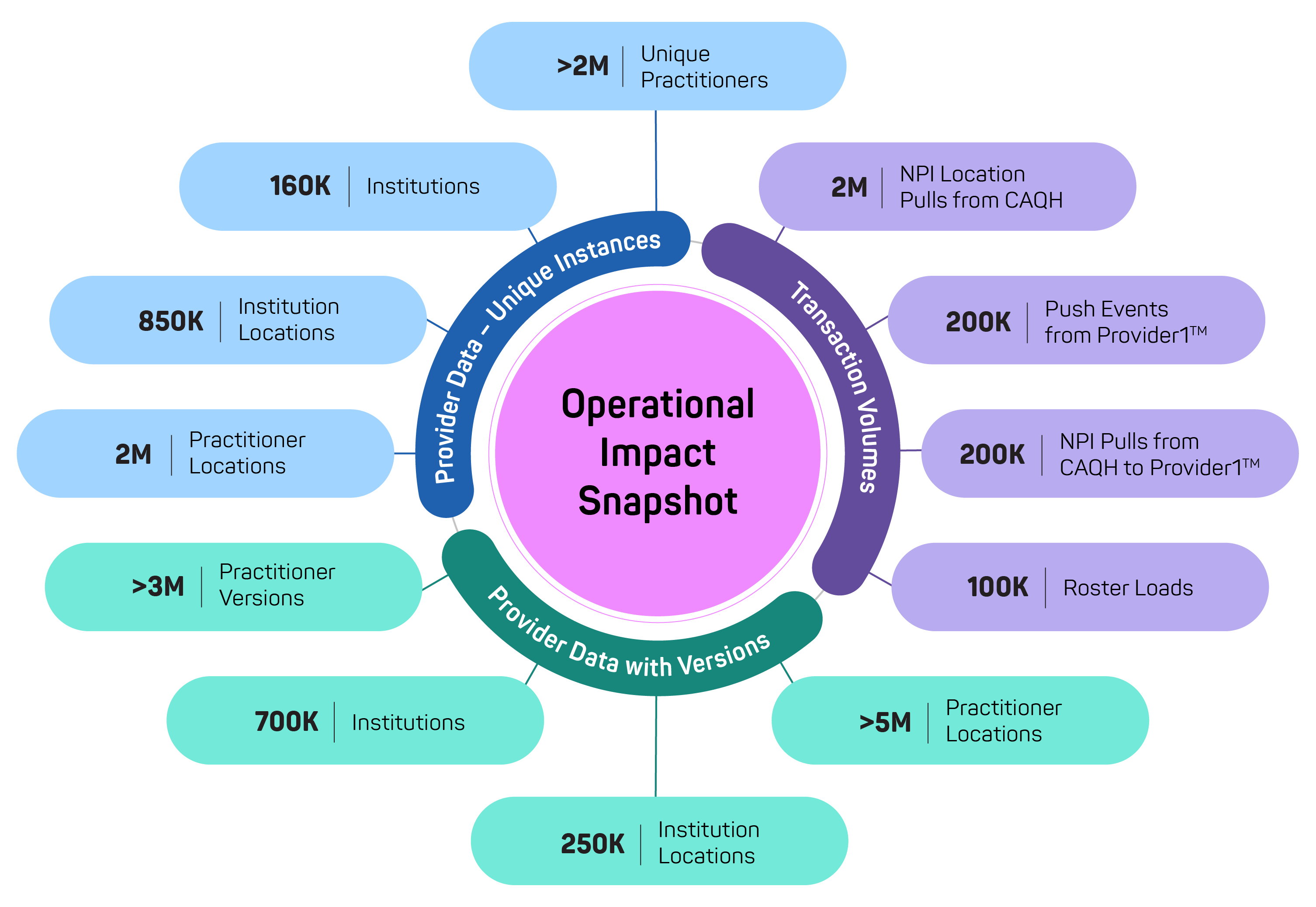 Operational Impact Snapshot

Provider Data – Unique Instances

>2M | Unique Practitioners

160K | Institutions

850K | Institution Locations

2M | Practitioner Locations

Transaction Volumes

2M | NPI Location Pulls from CAQH

200K | Push Events from Provider1™

200K | NPI Pulls from CAQH to Provider1™

100K | Roster Loads

Provider Data with Versions

>3M | Practitioner Versions

700K | Institutions

250K | Institution Locations

>5M | Practitioner Locations