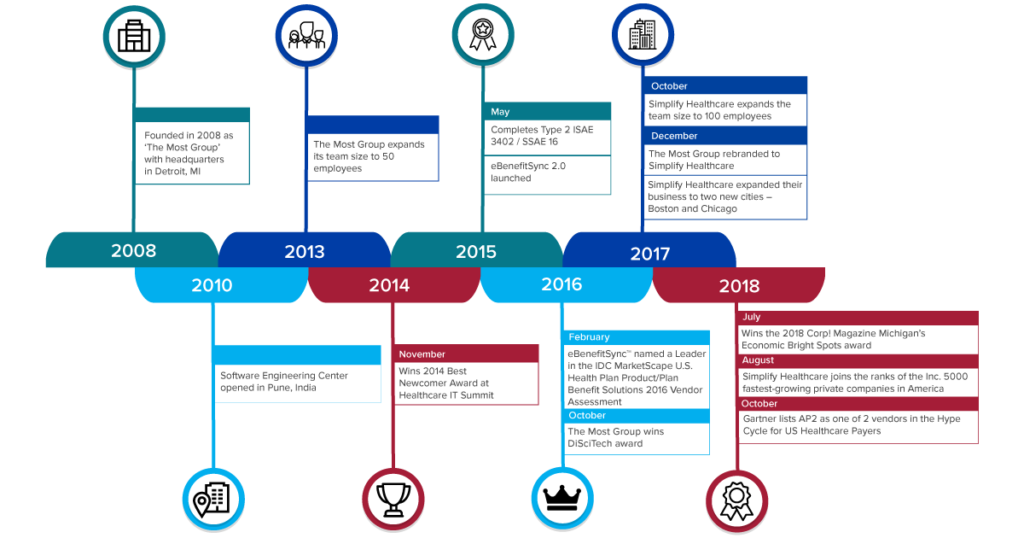 Founded in 2008 as 'The Most Group' with headquarters in Detroit, MI

The Most Group expands its team size to 50 employees

May

Completes Type 2 ISAE 3402 / SSAE 16

eBenefitSync 2.0 launched

October

Simplify Healthcare expands the team size to 100 employees

December

The Most Group rebranded to Simplify Healthcare

Simplify Healthcare expanded their business to two new cities – Boston and Chicago

2008

2013

2015

2017

2010

2014

2016

2018

Software Engineering Center opened in Pune, India

November

Wins 2014 Best Newcomer Award at Healthcare IT Summit

February

eBenefitSync™ named a Leader in the IDC MarketScape U.S. Health Plan Product/Plan Benefit Solutions 2016 Vendor Assessment

October

The Most Group wins DiSciTech award

July

Wins the 2018 Corp! Magazine Michigan's Economic Bright Spots award

August

Simplify Healthcare joins the ranks of the Inc. 5000 fastest-growing private companies in America

October

Gartner lists AP2 as one of 2 vendors in the Hype Cycle for US Healthcare Payers